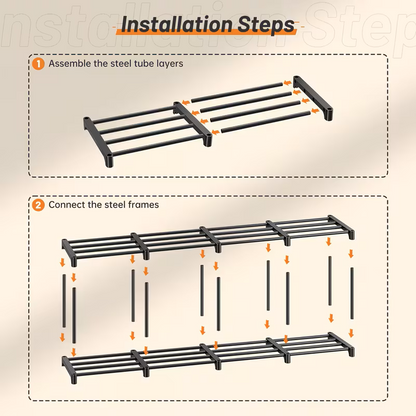 Installation Steps

1 Assemble the steel tube layers

2 Connect the steel frames